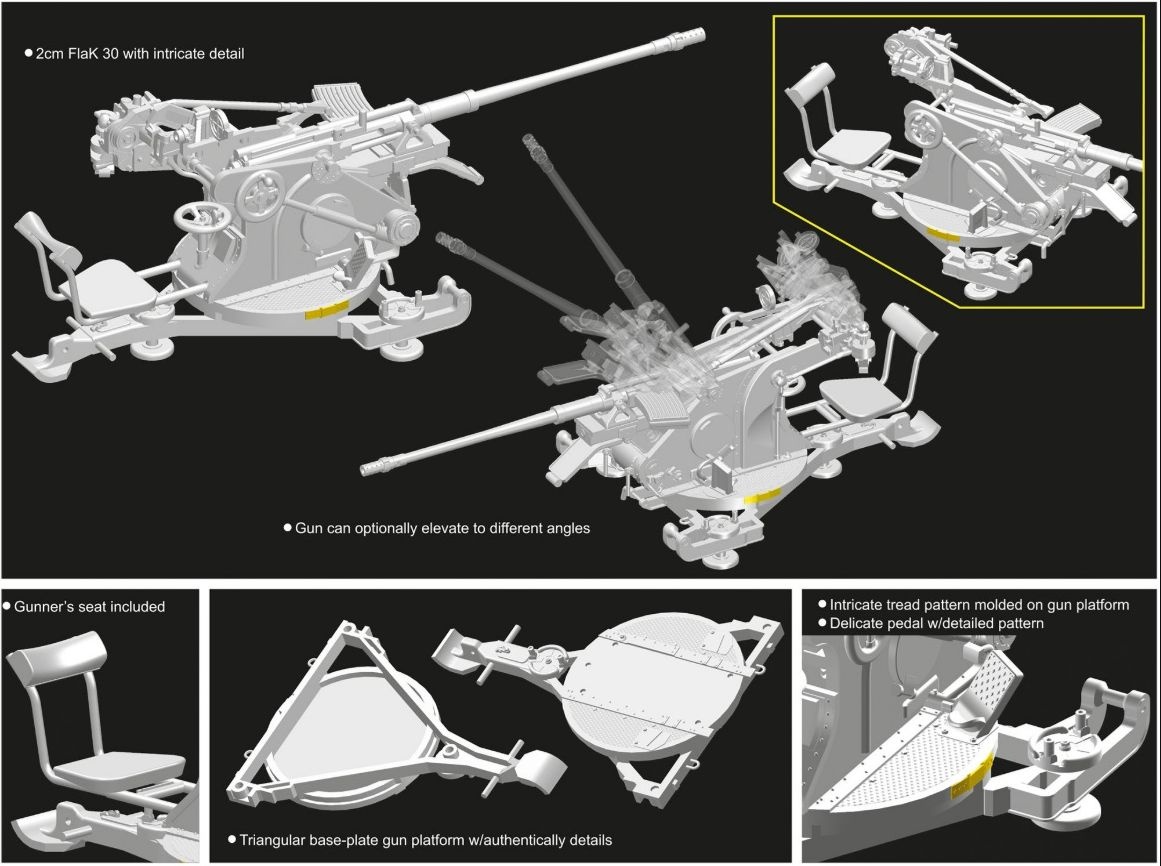 • 2cm FlaK 30 with intricate detail

• Gun can optionally elevate to different angles

• Gunner's seat included

• Triangular base-plate gun platform w/authentically details

• Intricate tread pattern molded on gun platform
• Delicate pedal w/detailed pattern